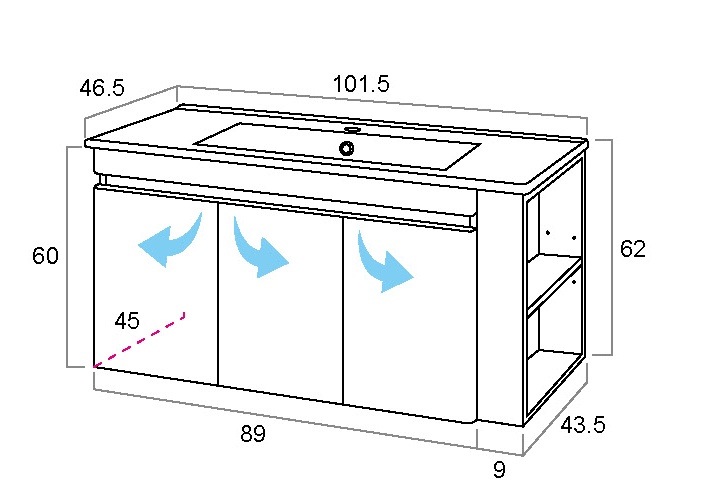 46.5
101.5
60
62
45
89
43.5
9