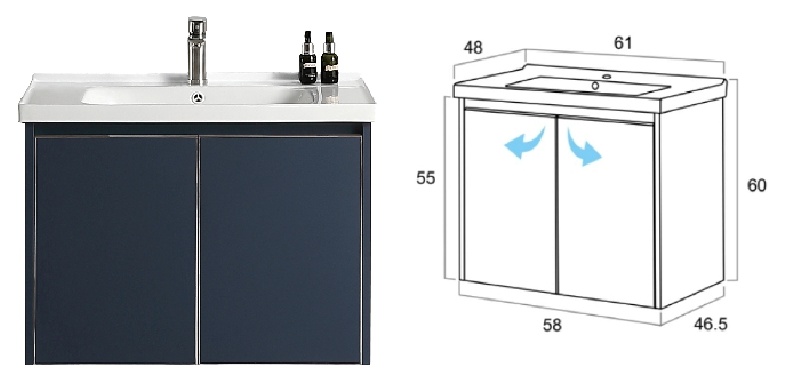 48
61
55
60
58
46.5